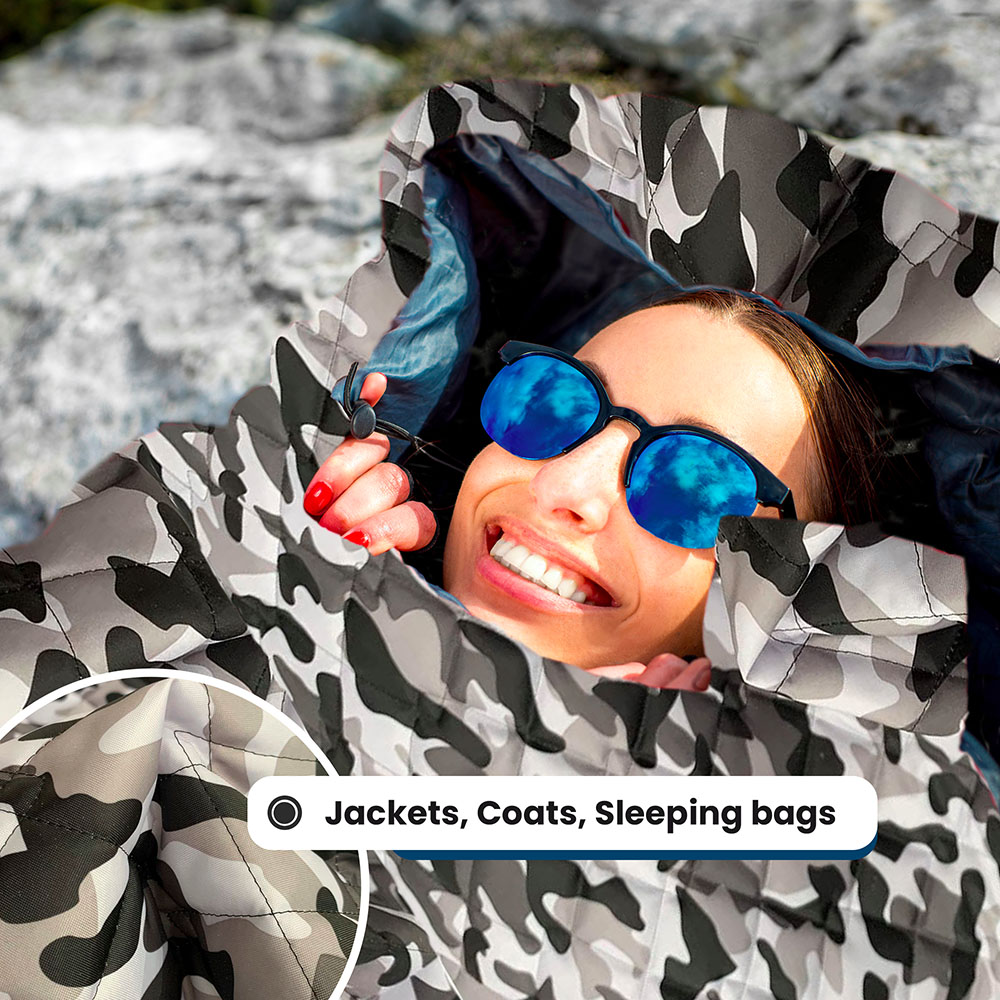 Jackets, Coats, Sleeping bags